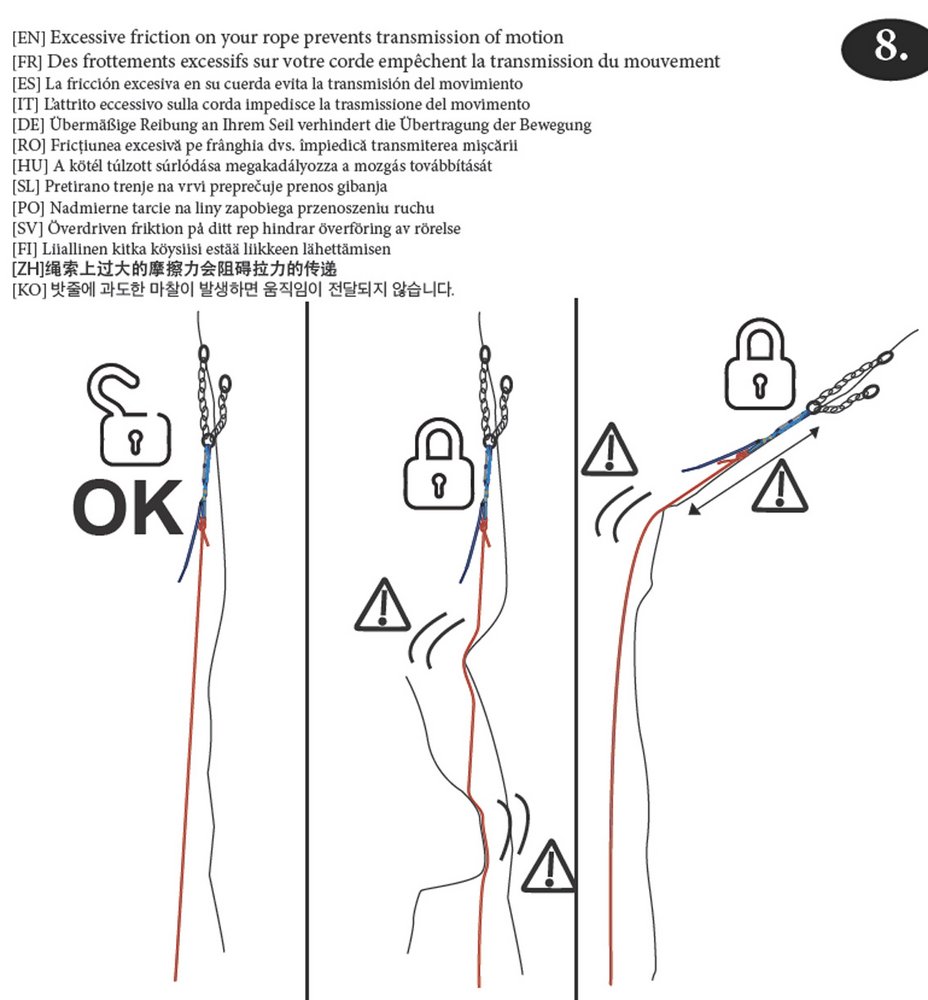 [EN] Excessive friction on your rope prevents transmission of motion
[FR] Des frottements excessifs sur votre corde empêchent la transmission du mouvement
[ES] La fricción excesiva en su cuerda evita la transmisión del movimiento
[IT] L'attrito eccessivo sulla corda impedisce la trasmissione del movimento
[DE] Übermäßige Reibung an Ihrem Seil verhindert die Übertragung der Bewegung
[RO] Fricțiunea excesivă pe frânghia dvs. împiedică transmiterea mișcării
[HU] A kötél túlzott súrlódása megakadályozza a mozgás továbbítását
[SL] Pretirano trenje na vrvi preprečuje prenos gibanja
[PO] Nadmierne tarcie na liny zapobiega przenoszeniu ruchu
[SV] Överdriven friktion på ditt rep hindrar överföring av rörelse
[FI] Liiallinen kitka köysiisi estää liikkeen lähettämisen
[ZH]绳索上过大的摩擦力会阻碍拉力的传递
[KO] 밧줄에 과도한 마찰이 발생하면 움직임이 전달되지 않습니다.

8.

OK